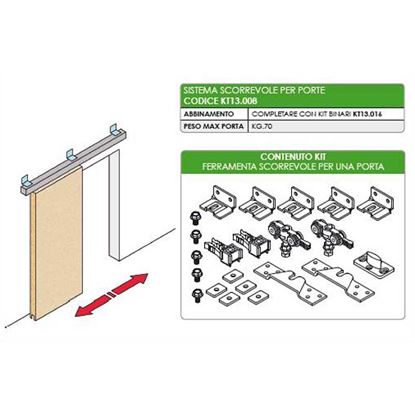 SISTEMA SCORREVOLE PER PORTE
CODICE KT13.008

| ABBINAMENTO | COMPLETARE CON KIT BINARI KT13.016 |
|---|---|
| PESO MAX PORTA | KG.70 |

CONTENUTO KIT
FERRAMENTA SCORREVOLE PER UNA PORTA